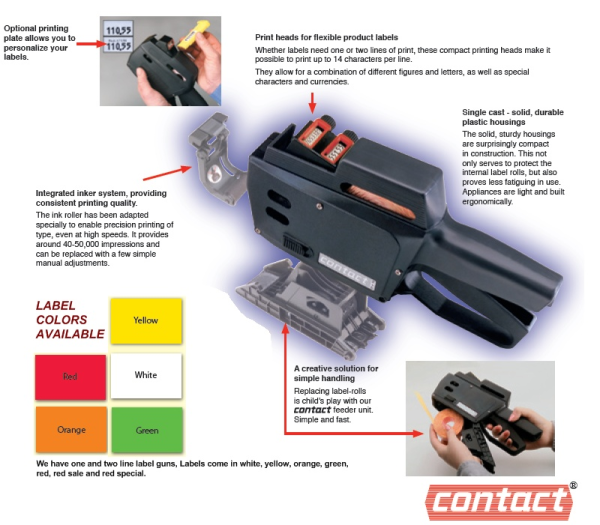 Optional printing plate allows you to personalize your labels.

110,55
110,55

Print heads for flexible product labels

Whether labels need one or two lines of print, these compact printing heads make it possible to print up to 14 characters per line.

They allow for a combination of different figures and letters, as well as special characters and currencies.

Single cast - solid, durable plastic housings

The solid, sturdy housings are surprisingly compact in construction. This not only serves to protect the internal label rolls, but also proves less fatiguing in use. Appliances are light and built ergonomically.

Integrated inker system, providing consistent printing quality.

The ink roller has been adapted specially to enable precision printing of type, even at high speeds. It provides around 40-50,000 impressions and can be replaced with a few simple manual adjustments.

contact

LABEL COLORS AVAILABLE

Yellow

Red

White

Orange

Green

A creative solution for simple handling

Replacing label-rolls is child's play with our contact feeder unit. Simple and fast.

We have one and two line label guns, Labels come in white, yellow, orange, green, red, red sale and red special.

contact®